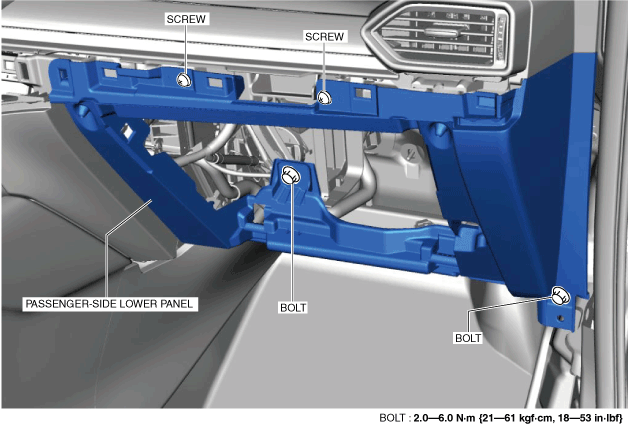 SCREW

SCREW

PASSENGER-SIDE LOWER PANEL

BOLT

BOLT

BOLT : 2.0—6.0 N·m {21—61 kgf·cm, 18—53 in·lbf}