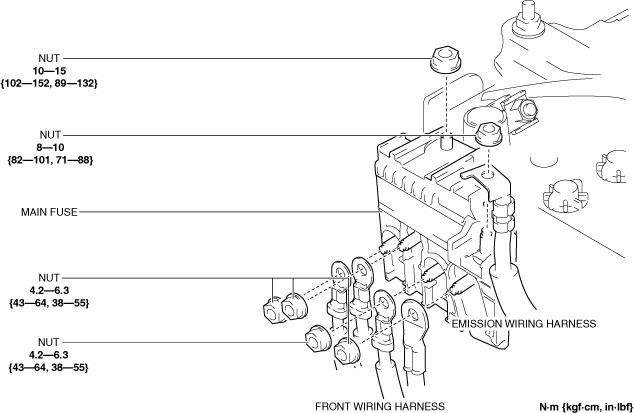 NUT
10—15
{102—152, 89—132}

NUT
8—10
{82—101, 71—88}

MAIN FUSE

NUT
4.2—6.3
{43—64, 38—55}

NUT
4.2—6.3
{43—64, 38—55}

EMISSION WIRING HARNESS

FRONT WIRING HARNESS

N·m {kgf·cm, in·lbf}