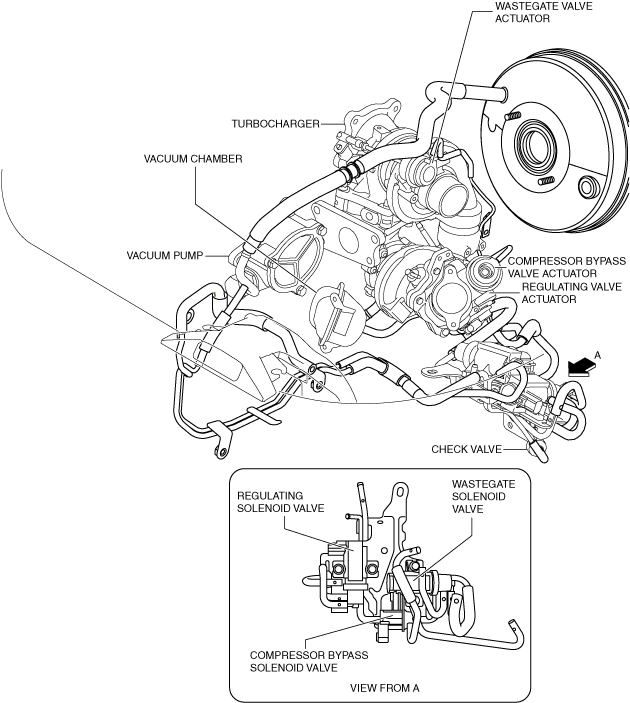 WASTEGATE VALVE ACTUATOR

TURBOCHARGER

VACUUM CHAMBER

VACUUM PUMP

COMPRESSOR BYPASS VALVE ACTUATOR

REGULATING VALVE ACTUATOR

A

CHECK VALVE

REGULATING SOLENOID VALVE

WASTEGATE SOLENOID VALVE

COMPRESSOR BYPASS SOLENOID VALVE

VIEW FROM A