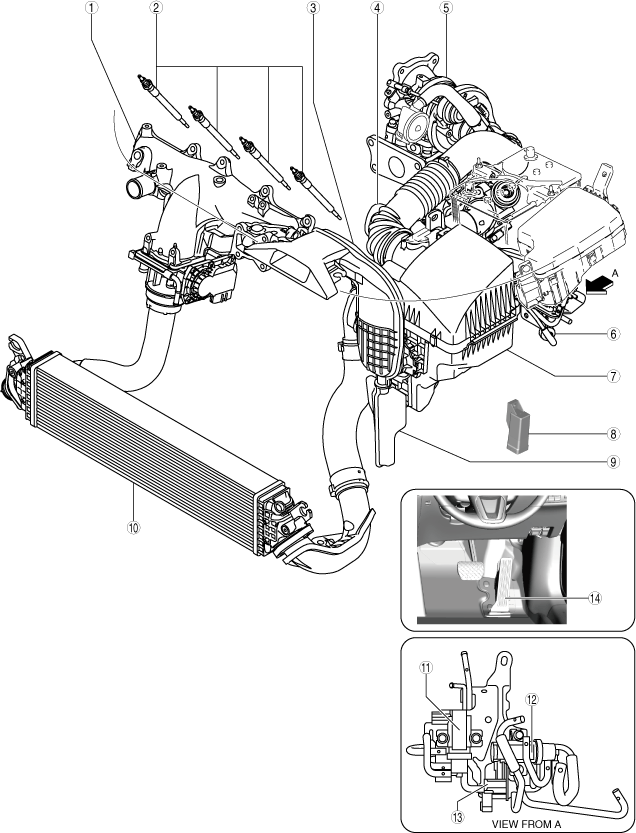 1
2
3
4
5
A
6
7
8
9
10
14
11
12
13
VIEW FROM A