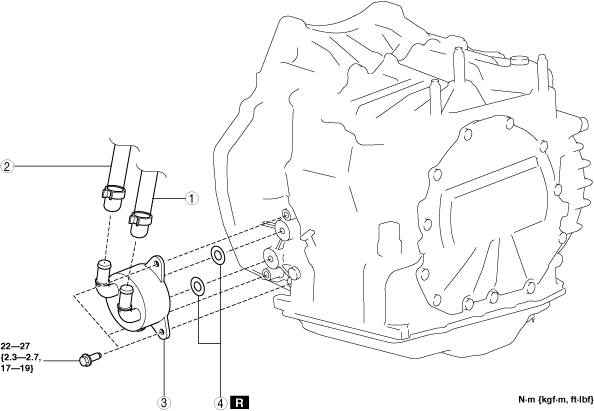 2

1

22—27
{2.3—2.7,
17—19}

3

4 R

N·m {kgf·m, ft·lbf}