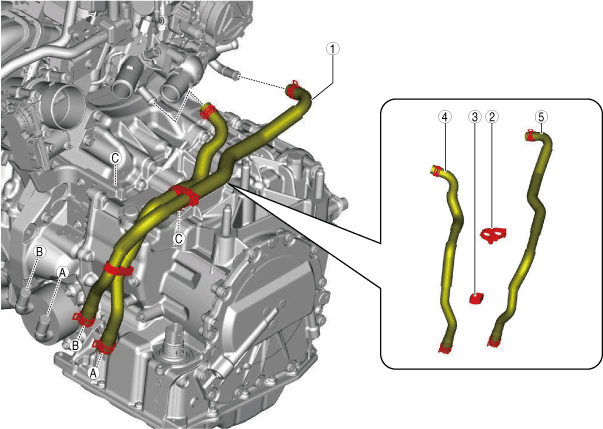 1
C
C
B
A
B
A
4
3
2
5