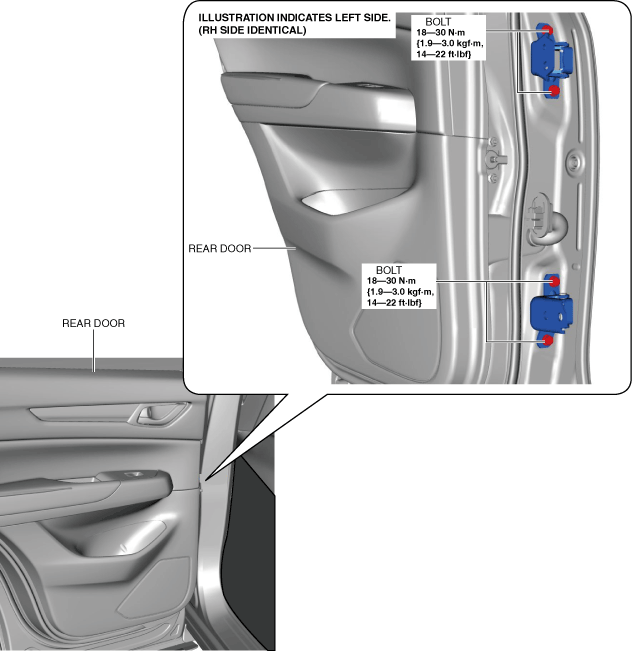 ILLUSTRATION INDICATES LEFT SIDE.
(RH SIDE IDENTICAL)

BOLT
18—30 N·m
{1.9—3.0 kgf·m,
14—22 ft·lbf}

REAR DOOR

BOLT
18—30 N·m
{1.9—3.0 kgf·m,
14—22 ft·lbf}

REAR DOOR