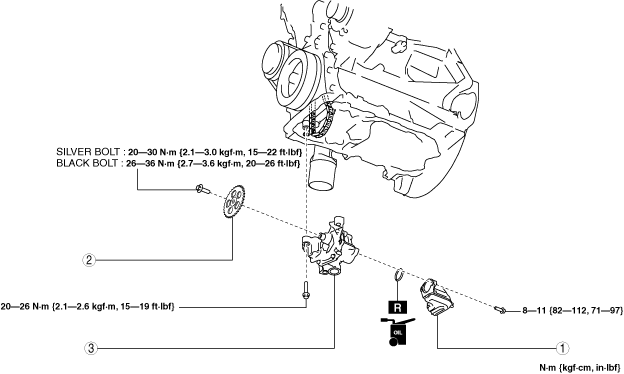 SILVER BOLT : 20—30 N·m {2.1—3.0 kgf·m, 15—22 ft·lbf}
BLACK BOLT : 26—36 N·m {2.7—3.6 kgf·m, 20—26 ft·lbf}

2

20—26 N·m {2.1—2.6 kgf·m, 15—19 ft·lbf}

R

OIL

8—11 {82—112, 71—97}

3

1

N·m {kgf·cm, in·lbf}