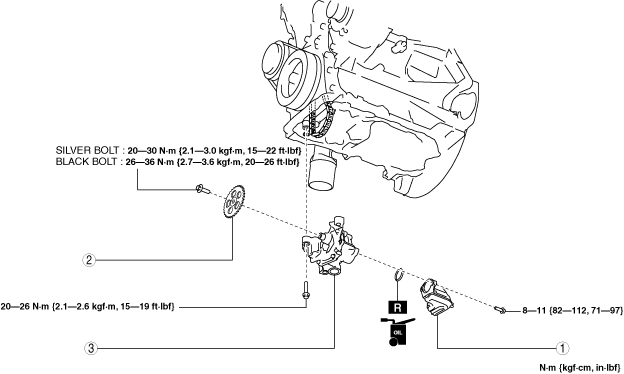 SILVER BOLT : 20—30 N·m {2.1—3.0 kgf·m, 15—22 ft·lbf}
BLACK BOLT : 26—36 N·m {2.7—3.6 kgf·m, 20—26 ft·lbf}

2

20—26 N·m {2.1—2.6 kgf·m, 15—19 ft·lbf}

R

OIL

8—11 {82—112, 71—97}

3

1

N·m {kgf·cm, in·lbf}