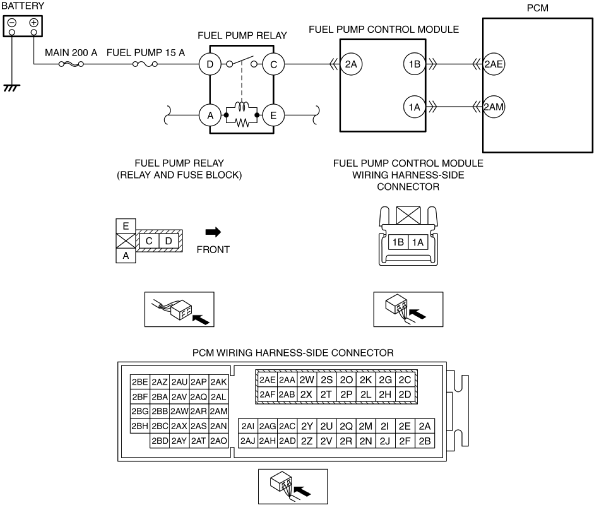 BATTERY

MAIN 200 A FUEL PUMP 15 A

FUEL PUMP RELAY

D C A E

FUEL PUMP CONTROL MODULE

2A 1B 1A

PCM

2AE 2AM

FUEL PUMP RELAY
(RELAY AND FUSE BLOCK)

E C D A

FRONT

FUEL PUMP CONTROL MODULE
WIRING HARNESS-SIDE
CONNECTOR

1B 1A

PCM WIRING HARNESS-SIDE CONNECTOR

| 2BE | 2AZ | 2AU | 2AP | 2AK |
|---|---|---|---|---|
| 2BF | 2BA | 2AV | 2AQ | 2AL |
| 2BG | 2BB | 2AW | 2AR | 2AM |
| 2BH | 2BC | 2AX | 2AS | 2AN |
| | 2BD | 2AY | 2AT | 2AO |

| 2AE | 2AA | 2W | 2S | 2O | 2K | 2G | 2C |
|---|---|---|---|---|---|---|---|
| 2AF | 2AB | 2X | 2T | 2P | 2L | 2H | 2D |

| 2AI | 2AG | 2AC | 2Y | 2U | 2Q | 2M | 2I | 2E | 2A |
|---|---|---|---|---|---|---|---|---|---|
| 2AJ | 2AH | 2AD | 2Z | 2V | 2R | 2N | 2J | 2F | 2B |