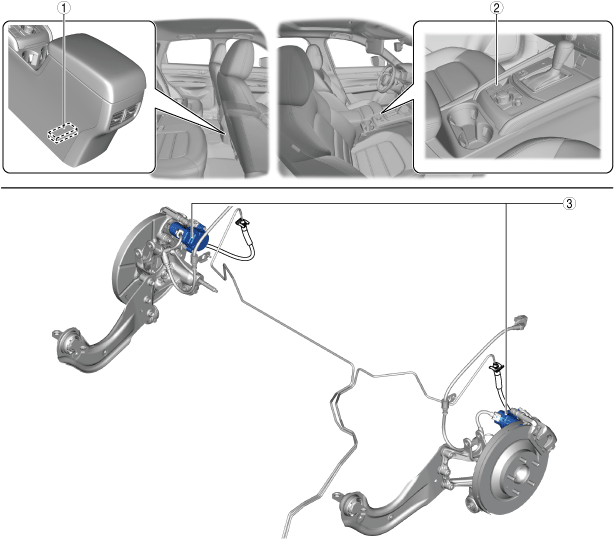 1
2
3