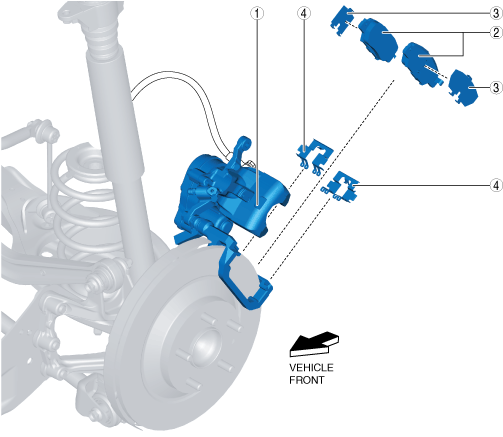 1
4
3
2
3
4
VEHICLE FRONT