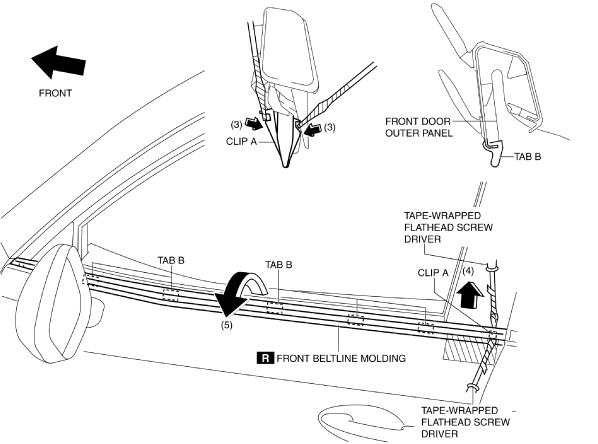 FRONT

(3)
(3)
CLIP A

FRONT DOOR OUTER PANEL

TAB B

TAPE-WRAPPED FLATHEAD SCREW DRIVER

TAB B
TAB B
CLIP A
(4)
(5)

R FRONT BELTLINE MOLDING

TAPE-WRAPPED FLATHEAD SCREW DRIVER