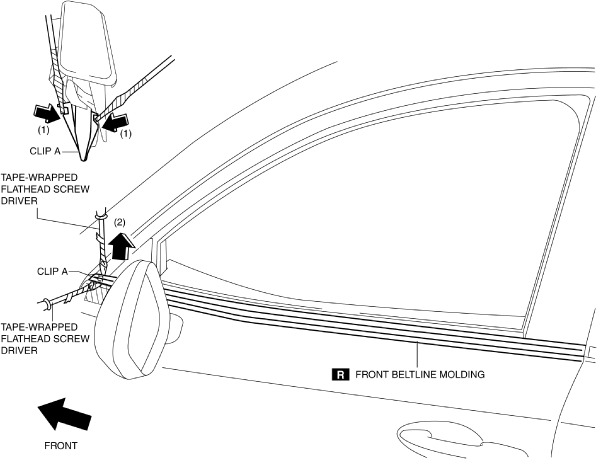 (1)
(1)
CLIP A
TAPE-WRAPPED FLATHEAD SCREW DRIVER
(2)
CLIP A
TAPE-WRAPPED FLATHEAD SCREW DRIVER
R FRONT BELTLINE MOLDING
FRONT