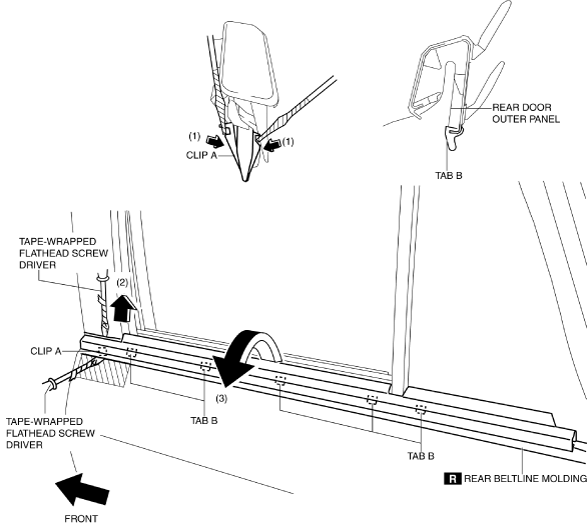 (1)
(1)
CLIP A

REAR DOOR OUTER PANEL

TAB B

TAPE-WRAPPED FLATHEAD SCREW DRIVER

(2)

CLIP A

(3)

TAB B

TAPE-WRAPPED FLATHEAD SCREW DRIVER

TAB B

R REAR BELTLINE MOLDING

FRONT