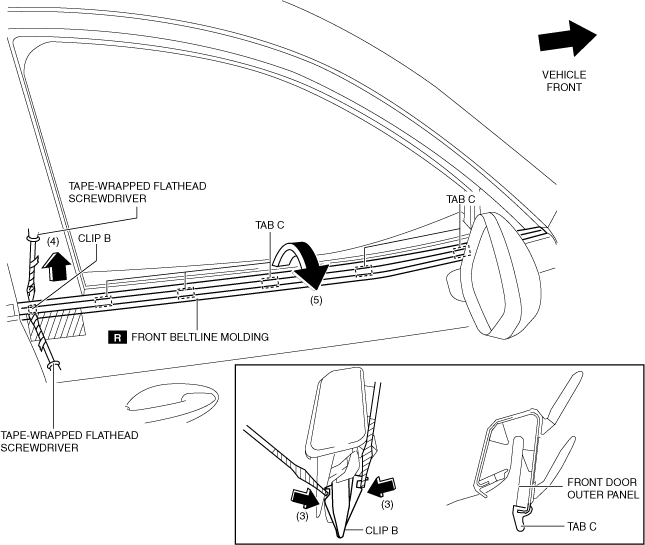 VEHICLE FRONT

TAPE-WRAPPED FLATHEAD SCREWDRIVER

(4)

CLIP B

TAB C

TAB C

(5)

R FRONT BELTLINE MOLDING

TAPE-WRAPPED FLATHEAD SCREWDRIVER

(3)

(3)

CLIP B

FRONT DOOR OUTER PANEL

TAB C