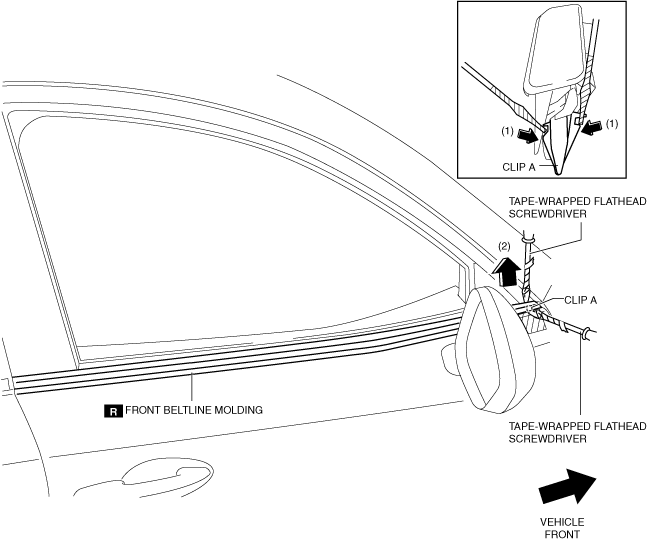 (1)
(1)
CLIP A
TAPE-WRAPPED FLATHEAD SCREWDRIVER
(2)
CLIP A
R FRONT BELTLINE MOLDING
TAPE-WRAPPED FLATHEAD SCREWDRIVER
VEHICLE FRONT