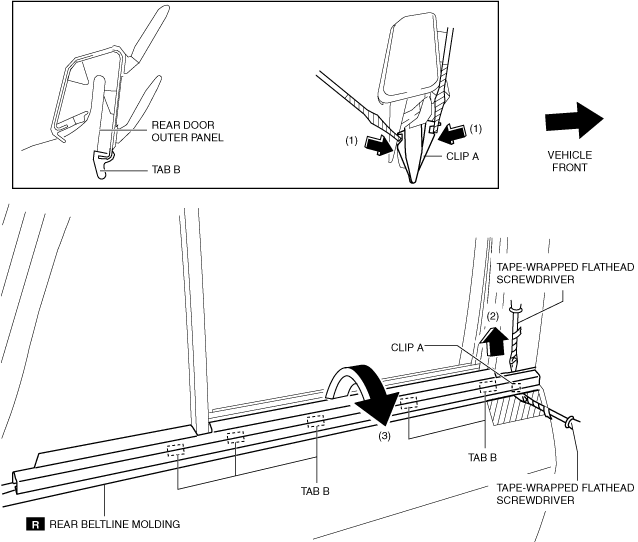 REAR DOOR OUTER PANEL

TAB B

(1)

(1)

CLIP A

VEHICLE FRONT

TAPE-WRAPPED FLATHEAD SCREWDRIVER

(2)

CLIP A

(3)

TAB B

TAB B

TAPE-WRAPPED FLATHEAD SCREWDRIVER

R REAR BELTLINE MOLDING