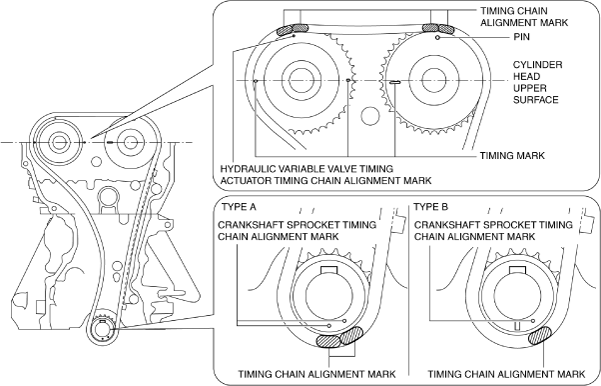 TIMING CHAIN ALIGNMENT MARK

PIN

CYLINDER HEAD UPPER SURFACE

TIMING MARK

HYDRAULIC VARIABLE VALVE TIMING ACTUATOR TIMING CHAIN ALIGNMENT MARK

TYPE A

CRANKSHAFT SPROCKET TIMING CHAIN ALIGNMENT MARK

TIMING CHAIN ALIGNMENT MARK

TYPE B

CRANKSHAFT SPROCKET TIMING CHAIN ALIGNMENT MARK

TIMING CHAIN ALIGNMENT MARK