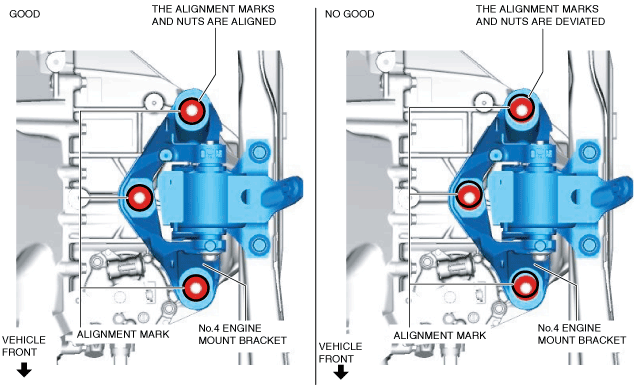 GOOD

THE ALIGNMENT MARKS AND NUTS ARE ALIGNED

ALIGNMENT MARK

No.4 ENGINE MOUNT BRACKET

VEHICLE FRONT

NO GOOD

THE ALIGNMENT MARKS AND NUTS ARE DEVIATED

ALIGNMENT MARK

No.4 ENGINE MOUNT BRACKET

VEHICLE FRONT