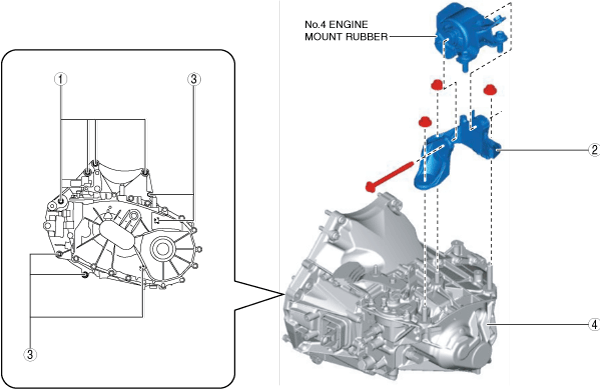 No.4 ENGINE MOUNT RUBBER

1

3

3

2

4