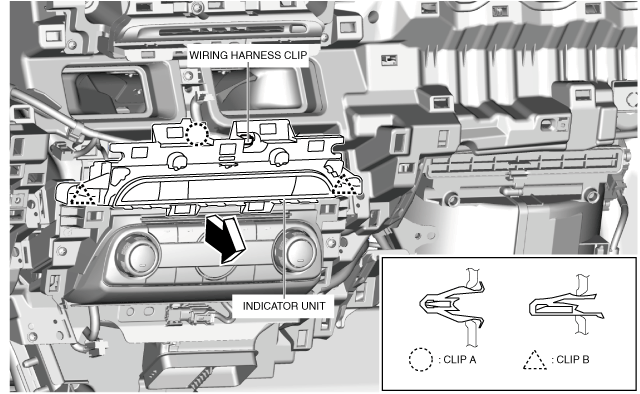 WIRING HARNESS CLIP

INDICATOR UNIT

: CLIP A

: CLIP B