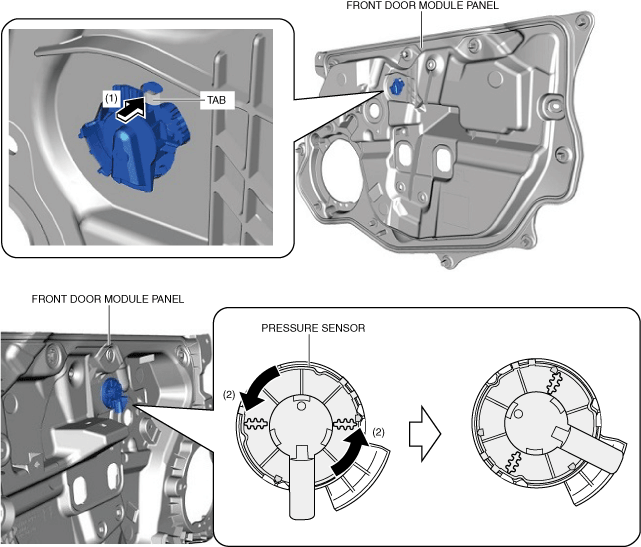 FRONT DOOR MODULE PANEL

(1)

TAB

FRONT DOOR MODULE PANEL

PRESSURE SENSOR

(2)

(2)