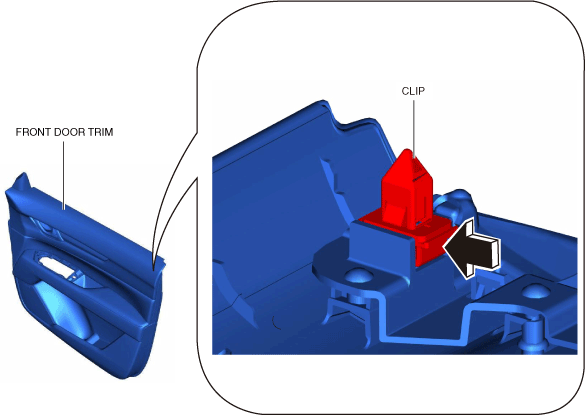 FRONT DOOR TRIM

CLIP