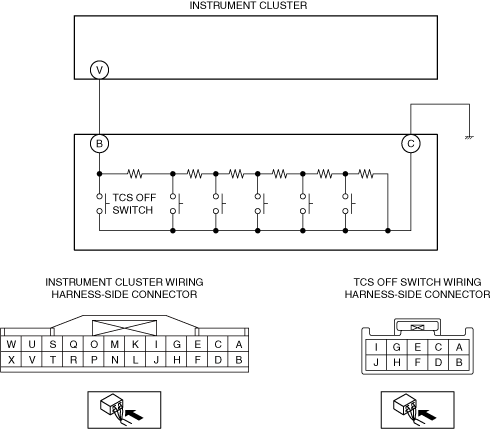 INSTRUMENT CLUSTER

V

B

C

TCS OFF SWITCH

INSTRUMENT CLUSTER WIRING HARNESS-SIDE CONNECTOR

| W | U | S | Q | O | M | K | I | G | E | C | A |
|---|---|---|---|---|---|---|---|---|---|---|---|
| X | V | T | R | P | N | L | J | H | F | D | B |

TCS OFF SWITCH WIRING HARNESS-SIDE CONNECTOR

| I | G | E | C | A |
|---|---|---|---|---|
| J | H | F | D | B |