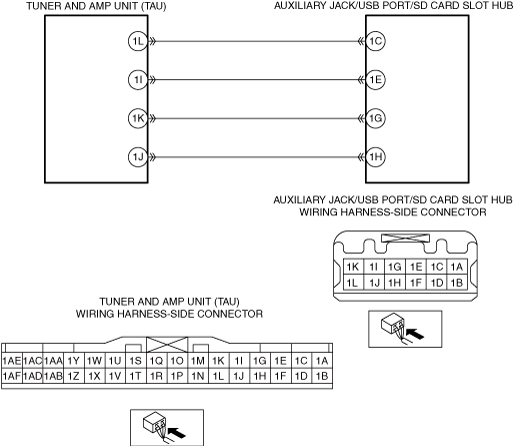 TUNER AND AMP UNIT (TAU)

AUXILIARY JACK/USB PORT/SD CARD SLOT HUB

1L 1C
1I 1E
1K 1G
1J 1H

AUXILIARY JACK/USB PORT/SD CARD SLOT HUB WIRING HARNESS-SIDE CONNECTOR

| 1K | 1I | 1G | 1E | 1C | 1A |
|---|---|---|---|---|---|
| 1L | 1J | 1H | 1F | 1D | 1B |

TUNER AND AMP UNIT (TAU) WIRING HARNESS-SIDE CONNECTOR

| 1AE | 1AC | 1AA | 1Y | 1W | 1U | 1S | 1Q | 1O | 1M | 1K | 1I | 1G | 1E | 1C | 1A |
|---|---|---|---|---|---|---|---|---|---|---|---|---|---|---|---|
| 1AF | 1AD | 1AB | 1Z | 1X | 1V | 1T | 1R | 1P | 1N | 1L | 1J | 1H | 1F | 1D | 1B |