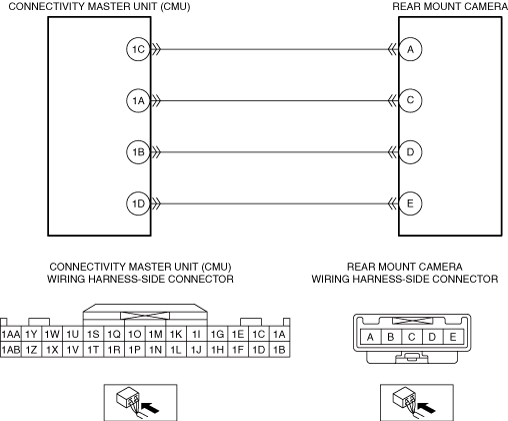 CONNECTIVITY MASTER UNIT (CMU)

REAR MOUNT CAMERA

1C

A

1A

C

1B

D

1D

E

CONNECTIVITY MASTER UNIT (CMU)
WIRING HARNESS-SIDE CONNECTOR

REAR MOUNT CAMERA
WIRING HARNESS-SIDE CONNECTOR

| 1AA | 1Y | 1W | 1U | 1S | 1Q | 1O | 1M | 1K | 1I | 1G | 1E | 1C | 1A |
|---|---|---|---|---|---|---|---|---|---|---|---|---|---|
| 1AB | 1Z | 1X | 1V | 1T | 1R | 1P | 1N | 1L | 1J | 1H | 1F | 1D | 1B |

| A | B | C | D | E |
|---|---|---|---|---|