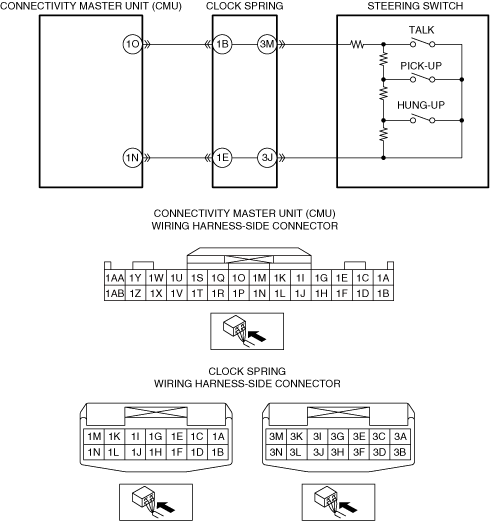 CONNECTIVITY MASTER UNIT (CMU)
CLOCK SPRING
STEERING SWITCH

1O
1B
3M
TALK
PICK-UP
HUNG-UP
1N
1E
3J

CONNECTIVITY MASTER UNIT (CMU)
WIRING HARNESS-SIDE CONNECTOR

| 1AA | 1Y | 1W | 1U | 1S | 1Q | 1O | 1M | 1K | 1I | 1G | 1E | 1C | 1A |
|---|---|---|---|---|---|---|---|---|---|---|---|---|---|
| 1AB | 1Z | 1X | 1V | 1T | 1R | 1P | 1N | 1L | 1J | 1H | 1F | 1D | 1B |

CLOCK SPRING
WIRING HARNESS-SIDE CONNECTOR

| 1M | 1K | 1I | 1G | 1E | 1C | 1A |
|---|---|---|---|---|---|---|
| 1N | 1L | 1J | 1H | 1F | 1D | 1B |

| 3M | 3K | 3I | 3G | 3E | 3C | 3A |
|---|---|---|---|---|---|---|
| 3N | 3L | 3J | 3H | 3F | 3D | 3B |