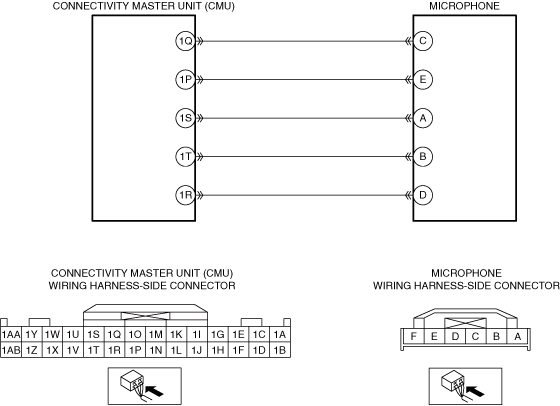 CONNECTIVITY MASTER UNIT (CMU)

MICROPHONE

1Q
1P
1S
1T
1R

C
E
A
B
D

CONNECTIVITY MASTER UNIT (CMU)
WIRING HARNESS-SIDE CONNECTOR

| 1AA | 1Y | 1W | 1U | 1S | 1Q | 1O | 1M | 1K | 1I | 1G | 1E | 1C | 1A |
|---|---|---|---|---|---|---|---|---|---|---|---|---|---|
| 1AB | 1Z | 1X | 1V | 1T | 1R | 1P | 1N | 1L | 1J | 1H | 1F | 1D | 1B |

MICROPHONE
WIRING HARNESS-SIDE CONNECTOR

| F | E | D | C | B | A |
|---|---|---|---|---|---|