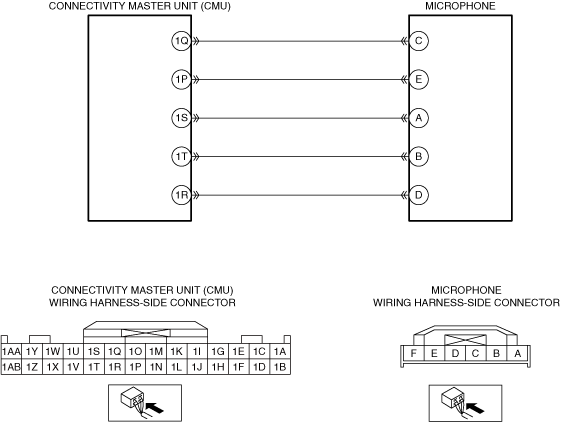 CONNECTIVITY MASTER UNIT (CMU)

MICROPHONE

1Q
1P
1S
1T
1R

C
E
A
B
D

CONNECTIVITY MASTER UNIT (CMU)
WIRING HARNESS-SIDE CONNECTOR

| 1AA | 1Y | 1W | 1U | 1S | 1Q | 1O | 1M | 1K | 1I | 1G | 1E | 1C | 1A |
|---|---|---|---|---|---|---|---|---|---|---|---|---|---|
| 1AB | 1Z | 1X | 1V | 1T | 1R | 1P | 1N | 1L | 1J | 1H | 1F | 1D | 1B |

MICROPHONE
WIRING HARNESS-SIDE CONNECTOR

| F | E | D | C | B | A |
|---|---|---|---|---|---|