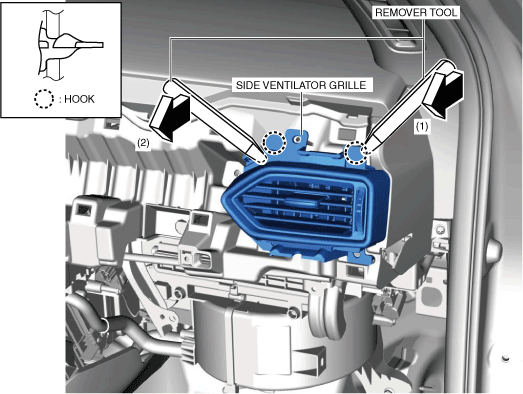 : HOOK

REMOVER TOOL

SIDE VENTILATOR GRILLE

(2)

(1)