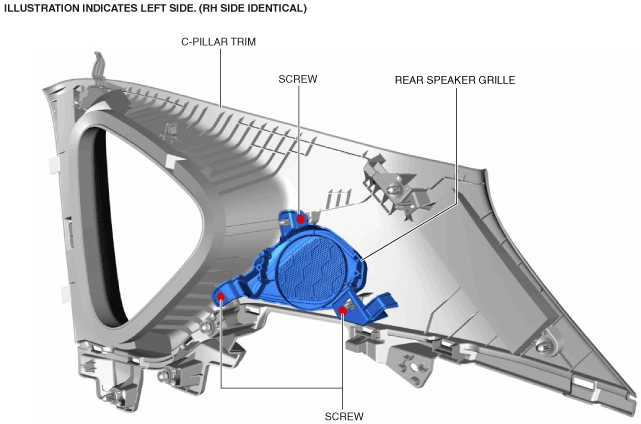 ILLUSTRATION INDICATES LEFT SIDE. (RH SIDE IDENTICAL)

C-PILLAR TRIM

SCREW

REAR SPEAKER GRILLE

SCREW