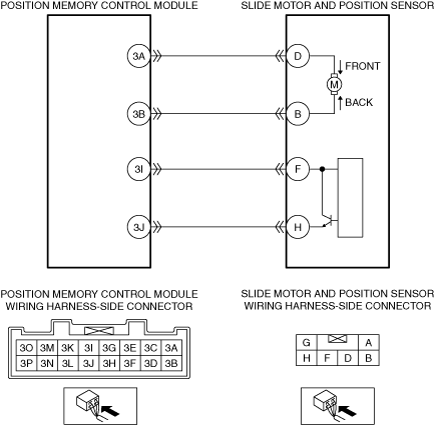 POSITION MEMORY CONTROL MODULE

SLIDE MOTOR AND POSITION SENSOR

3A

D

FRONT

M

BACK

3B

B

3I

F

3J

H

POSITION MEMORY CONTROL MODULE WIRING HARNESS-SIDE CONNECTOR

| 3O | 3M | 3K | 3I | 3G | 3E | 3C | 3A |
|---|---|---|---|---|---|---|---|
| 3P | 3N | 3L | 3J | 3H | 3F | 3D | 3B |

SLIDE MOTOR AND POSITION SENSOR WIRING HARNESS-SIDE CONNECTOR

| G | | | A |
|---|---|---|---|
| H | F | D | B |