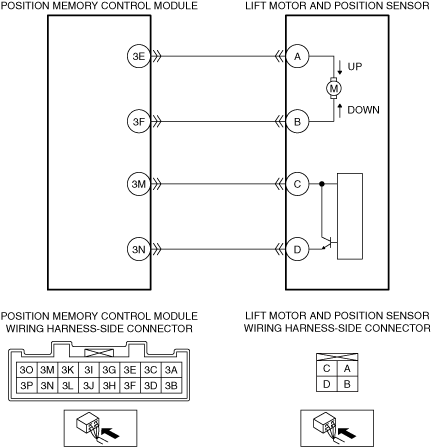 POSITION MEMORY CONTROL MODULE

LIFT MOTOR AND POSITION SENSOR

3E
3F
3M
3N

A
B
C
D

UP
M
DOWN

POSITION MEMORY CONTROL MODULE WIRING HARNESS-SIDE CONNECTOR

| 3O | 3M | 3K | 3I | 3G | 3E | 3C | 3A |
|---|---|---|---|---|---|---|---|
| 3P | 3N | 3L | 3J | 3H | 3F | 3D | 3B |

LIFT MOTOR AND POSITION SENSOR WIRING HARNESS-SIDE CONNECTOR

| C | A |
|---|---|
| D | B |