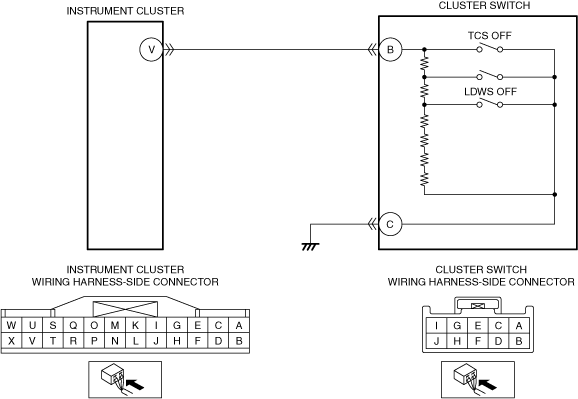 INSTRUMENT CLUSTER

V

CLUSTER SWITCH

B

TCS OFF

LDWS OFF

C

INSTRUMENT CLUSTER
WIRING HARNESS-SIDE CONNECTOR

| W | U | S | Q | O | M | K | I | G | E | C | A |
|---|---|---|---|---|---|---|---|---|---|---|---|
| X | V | T | R | P | N | L | J | H | F | D | B |

CLUSTER SWITCH
WIRING HARNESS-SIDE CONNECTOR

| I | G | E | C | A |
|---|---|---|---|---|
| J | H | F | D | B |