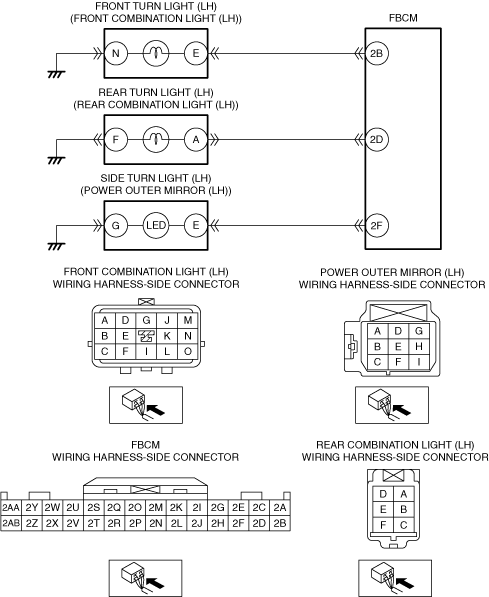 FRONT TURN LIGHT (LH)
(FRONT COMBINATION LIGHT (LH))

N E

FBCM

2B

REAR TURN LIGHT (LH)
(REAR COMBINATION LIGHT (LH))

F A

2D

SIDE TURN LIGHT (LH)
(POWER OUTER MIRROR (LH))

G LED E

2F

FRONT COMBINATION LIGHT (LH)
WIRING HARNESS-SIDE CONNECTOR

| A | D | G | J | M |
|---|---|---|---|---|
| B | E |  | K | N |
| C | F | I | L | O |

POWER OUTER MIRROR (LH)
WIRING HARNESS-SIDE CONNECTOR

| A | D | G |
|---|---|---|
| B | E | H |
| C | F | I |

FBCM
WIRING HARNESS-SIDE CONNECTOR

| 2AA | 2Y | 2W | 2U | 2S | 2Q | 2O | 2M | 2K | 2I | 2G | 2E | 2C | 2A |
|---|---|---|---|---|---|---|---|---|---|---|---|---|---|
| 2AB | 2Z | 2X | 2V | 2T | 2R | 2P | 2N | 2L | 2J | 2H | 2F | 2D | 2B |

REAR COMBINATION LIGHT (LH)
WIRING HARNESS-SIDE CONNECTOR

| D | A |
|---|---|
| E | B |
| F | C |