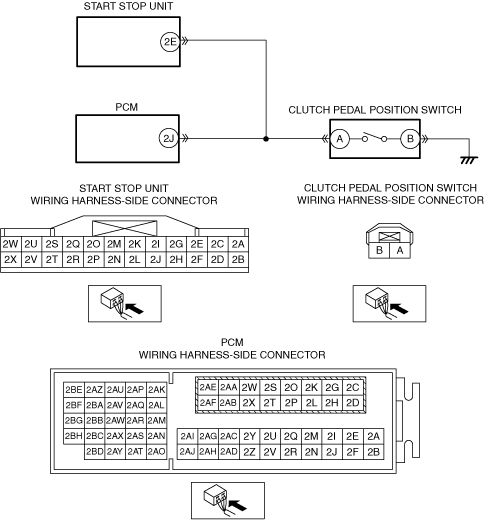 START STOP UNIT

2E

PCM

2J

CLUTCH PEDAL POSITION SWITCH

A

B

START STOP UNIT
WIRING HARNESS-SIDE CONNECTOR

| 2W | 2U | 2S | 2Q | 2O | 2M | 2K | 2I | 2G | 2E | 2C | 2A |
|---|---|---|---|---|---|---|---|---|---|---|---|
| 2X | 2V | 2T | 2R | 2P | 2N | 2L | 2J | 2H | 2F | 2D | 2B |

CLUTCH PEDAL POSITION SWITCH
WIRING HARNESS-SIDE CONNECTOR

| B | A |
|---|---|

PCM
WIRING HARNESS-SIDE CONNECTOR

| 2BE | 2AZ | 2AU | 2AP | 2AK |
|---|---|---|---|---|
| 2BF | 2BA | 2AV | 2AQ | 2AL |
| 2BG | 2BB | 2AW | 2AR | 2AM |
| 2BH | 2BC | 2AX | 2AS | 2AN |
| | 2BD | 2AY | 2AT | 2AO |

| 2AE | 2AA | 2W | 2S | 2O | 2K | 2G | 2C |
|---|---|---|---|---|---|---|---|
| 2AF | 2AB | 2X | 2T | 2P | 2L | 2H | 2D |

| 2AI | 2AG | 2AC | 2Y | 2U | 2Q | 2M | 2I | 2E | 2A |
|---|---|---|---|---|---|---|---|---|---|
| 2AJ | 2AH | 2AD | 2Z | 2V | 2R | 2N | 2J | 2F | 2B |