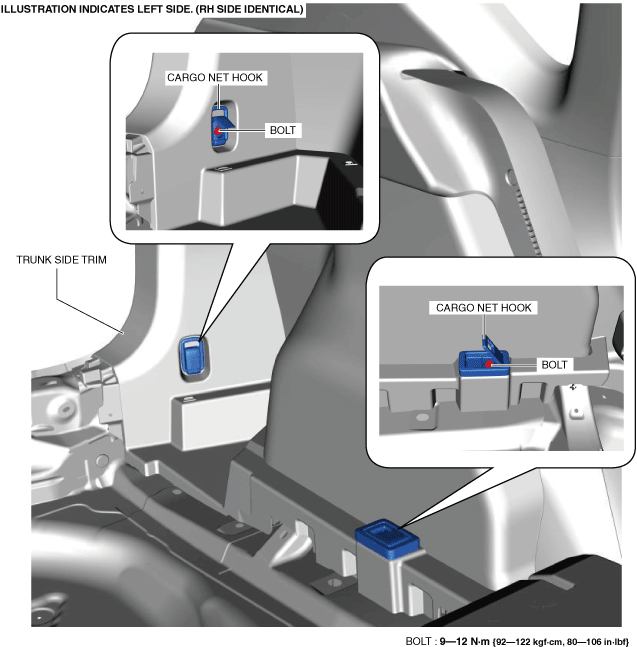 ILLUSTRATION INDICATES LEFT SIDE. (RH SIDE IDENTICAL)

CARGO NET HOOK

BOLT

TRUNK SIDE TRIM

CARGO NET HOOK

BOLT

BOLT : 9—12 N·m {92—122 kgf·cm, 80—106 in·lbf}