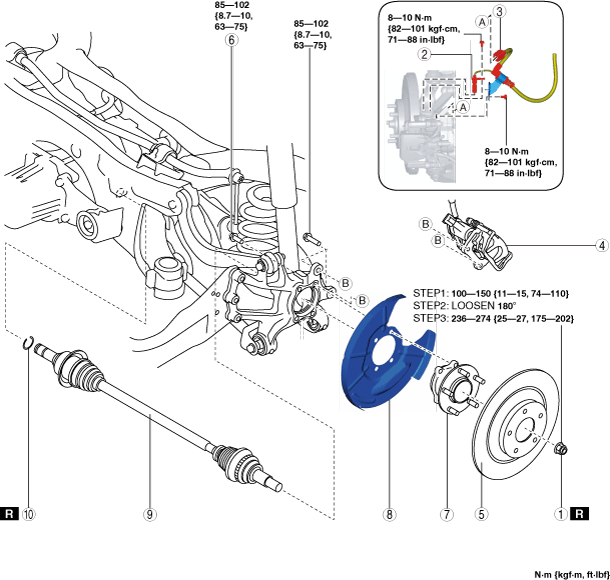 85—102
{8.7—10,
63—75}
6

85—102
{8.7—10,
63—75}

8—10 N·m
{82—101 kgf·cm,
71—88 in·lbf}
A
3
2
A

8—10 N·m
{82—101 kgf·cm,
71—88 in·lbf}

B
B
4

B
B

STEP1: 100—150 {11—15, 74—110}
STEP2: LOOSEN 180°
STEP3: 236—274 {25—27, 175—202}

R 10
9
8
7
5
1 R

N·m {kgf·m, ft·lbf}