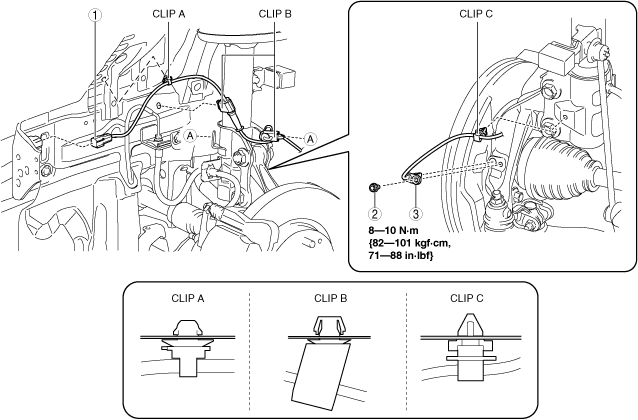 1

CLIP A

CLIP B

A

A

CLIP C

2

3

8—10 N·m
{82—101 kgf·cm,
71—88 in·lbf}

CLIP A

CLIP B

CLIP C