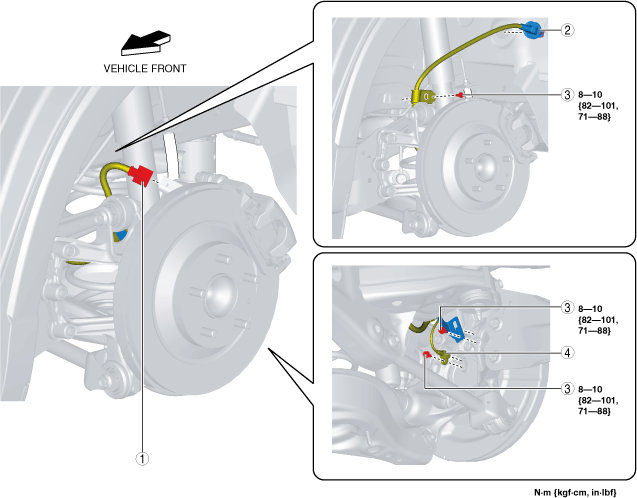 VEHICLE FRONT

2

3 8—10 {82—101, 71—88}

3 8—10 {82—101, 71—88}

4

3 8—10 {82—101, 71—88}

1

N·m {kgf·cm, in·lbf}