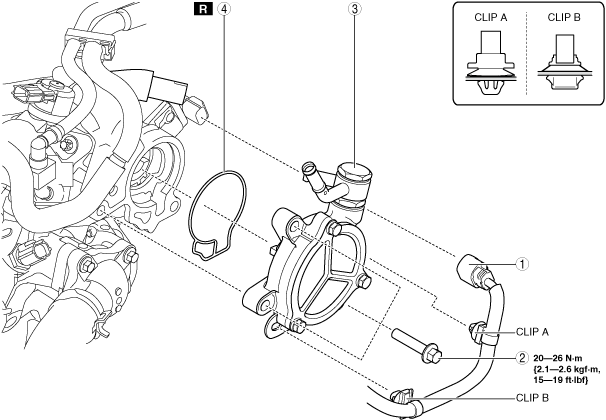 R
4
3
CLIP A
CLIP B
1
CLIP A
2
20—26 N·m {2.1—2.6 kgf·m, 15—19 ft·lbf}
CLIP B