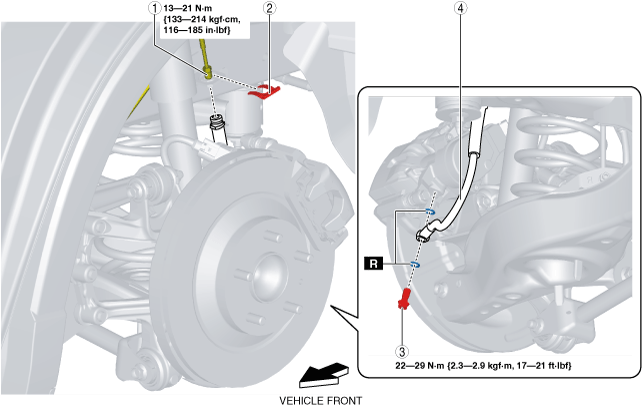 1
13—21 N·m {133—214 kgf·cm, 116—185 in·lbf}

2

4

R

3
22—29 N·m {2.3—2.9 kgf·m, 17—21 ft·lbf}

VEHICLE FRONT