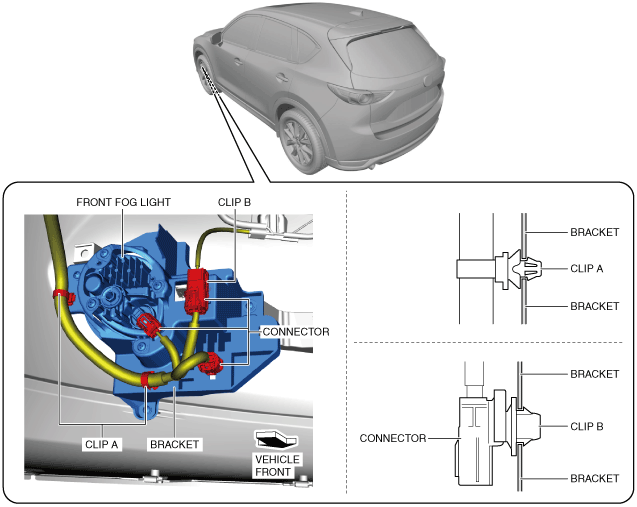 FRONT FOG LIGHT
CLIP B
CONNECTOR
CLIP A
BRACKET
VEHICLE FRONT
BRACKET
CLIP A
BRACKET
BRACKET
CLIP B
CONNECTOR
BRACKET