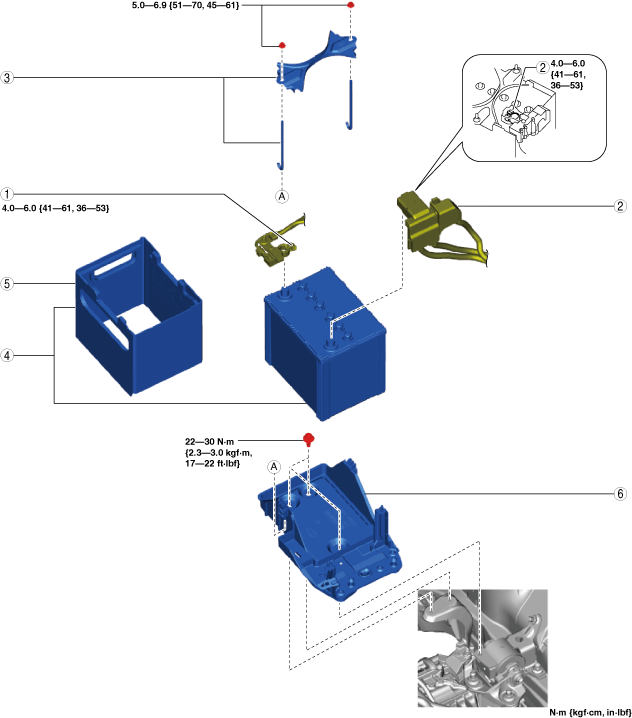 5.0—6.9 {51—70, 45—61}

3

2

4.0—6.0 {41—61, 36—53}

A

1

4.0—6.0 {41—61, 36—53}

2

5

4

22—30 N·m {2.3—3.0 kgf·m, 17—22 ft·lbf}

A

6

N·m {kgf·cm, in·lbf}