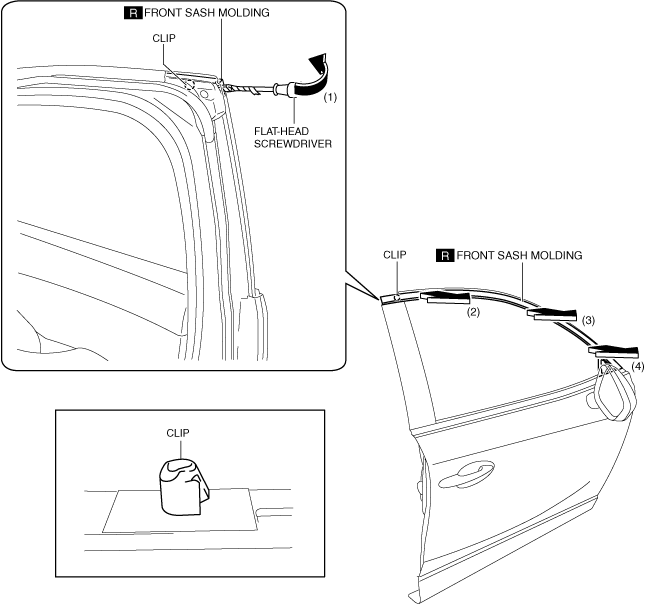 R FRONT SASH MOLDING
CLIP
(1)
FLAT-HEAD SCREWDRIVER

CLIP
R FRONT SASH MOLDING
(2)
(3)
(4)

CLIP