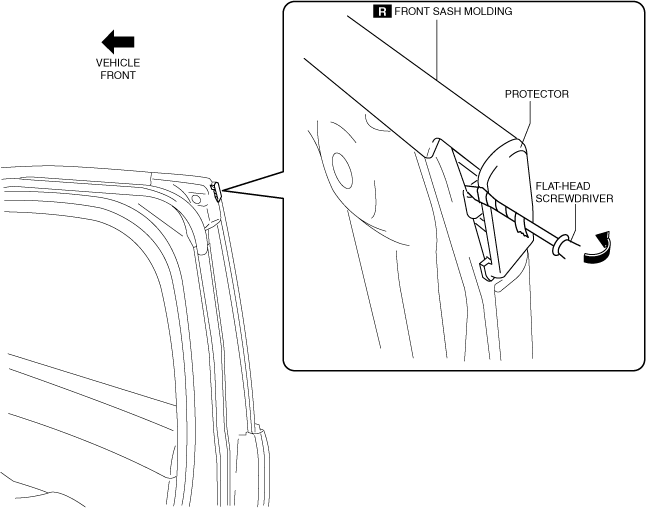 VEHICLE FRONT

R FRONT SASH MOLDING

PROTECTOR

FLAT-HEAD SCREWDRIVER