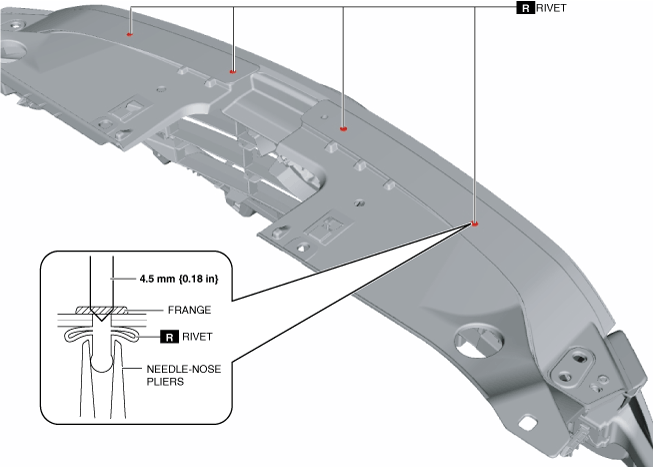 R RIVET

4.5 mm {0.18 in}

FRANGE

R RIVET

NEEDLE-NOSE PLIERS