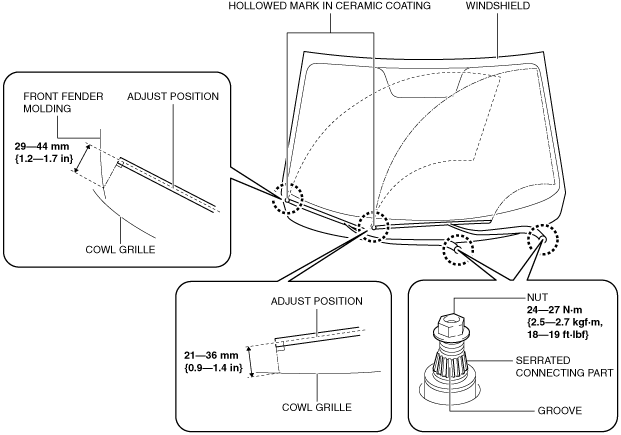 HOLLOWED MARK IN CERAMIC COATING

WINDSHIELD

FRONT FENDER MOLDING

ADJUST POSITION

29—44 mm {1.2—1.7 in}

COWL GRILLE

ADJUST POSITION

21—36 mm {0.9—1.4 in}

COWL GRILLE

NUT
24—27 N·m {2.5—2.7 kgf·m, 18—19 ft·lbf}

SERRATED CONNECTING PART

GROOVE