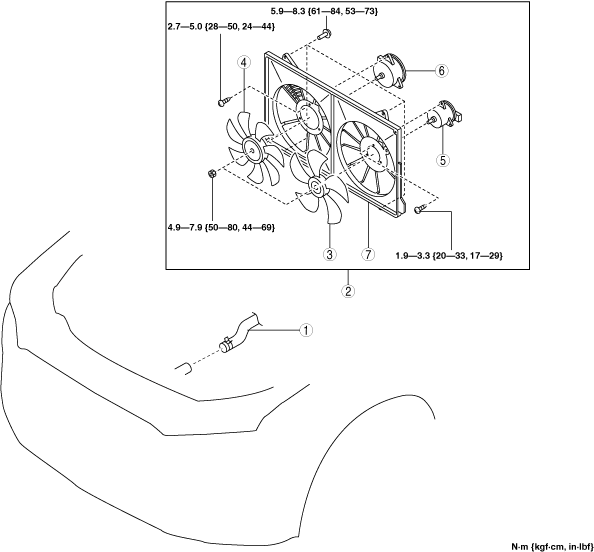 5.9—8.3 {61—84, 53—73}

2.7—5.0 {28—50, 24—44}

4

6

5

4.9—7.9 {50—80, 44—69}

3

7

1.9—3.3 {20—33, 17—29}

2

1

N·m {kgf·cm, in·lbf}